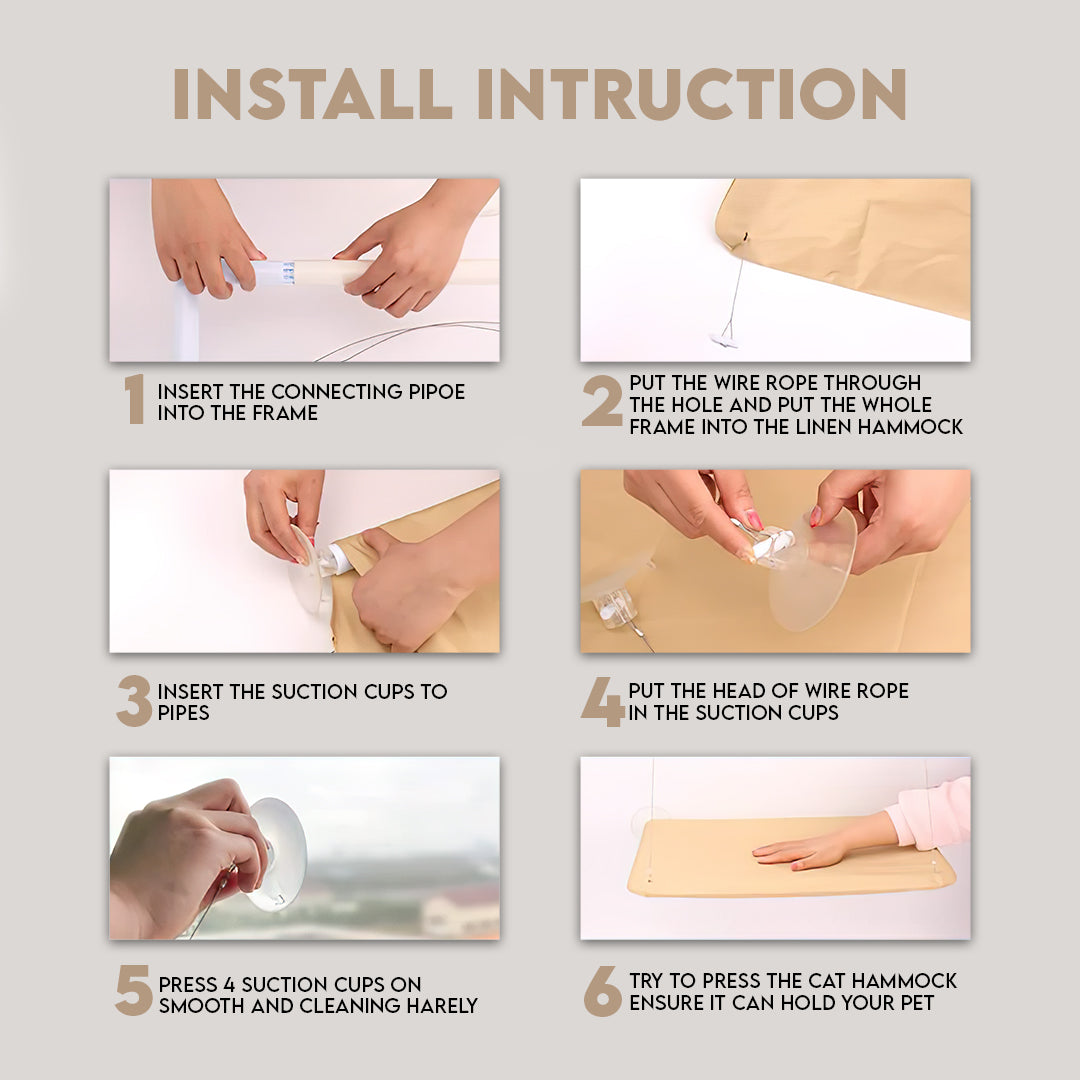 INSTALL INTRUCTION

1 INSERT THE CONNECTING PIPOE INTO THE FRAME

2 PUT THE WIRE ROPE THROUGH THE HOLE AND PUT THE WHOLE FRAME INTO THE LINEN HAMMOCK

3 INSERT THE SUCTION CUPS TO PIPES

4 PUT THE HEAD OF WIRE ROPE IN THE SUCTION CUPS

5 PRESS 4 SUCTION CUPS ON SMOOTH AND CLEANING HARELY

6 TRY TO PRESS THE CAT HAMMOCK ENSURE IT CAN HOLD YOUR PET