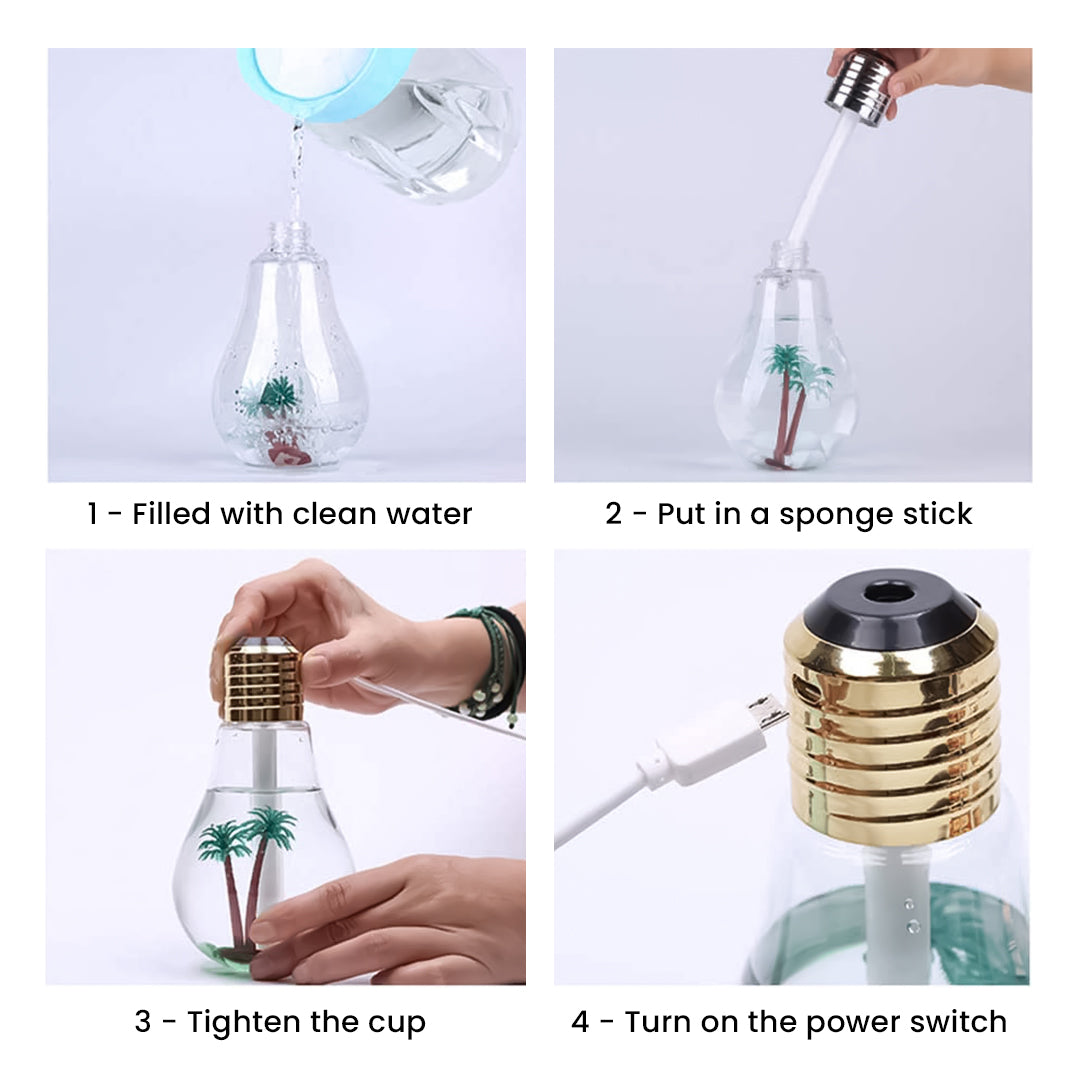 1 - Filled with clean water

2 - Put in a sponge stick

3 - Tighten the cup

4 - Turn on the power switch