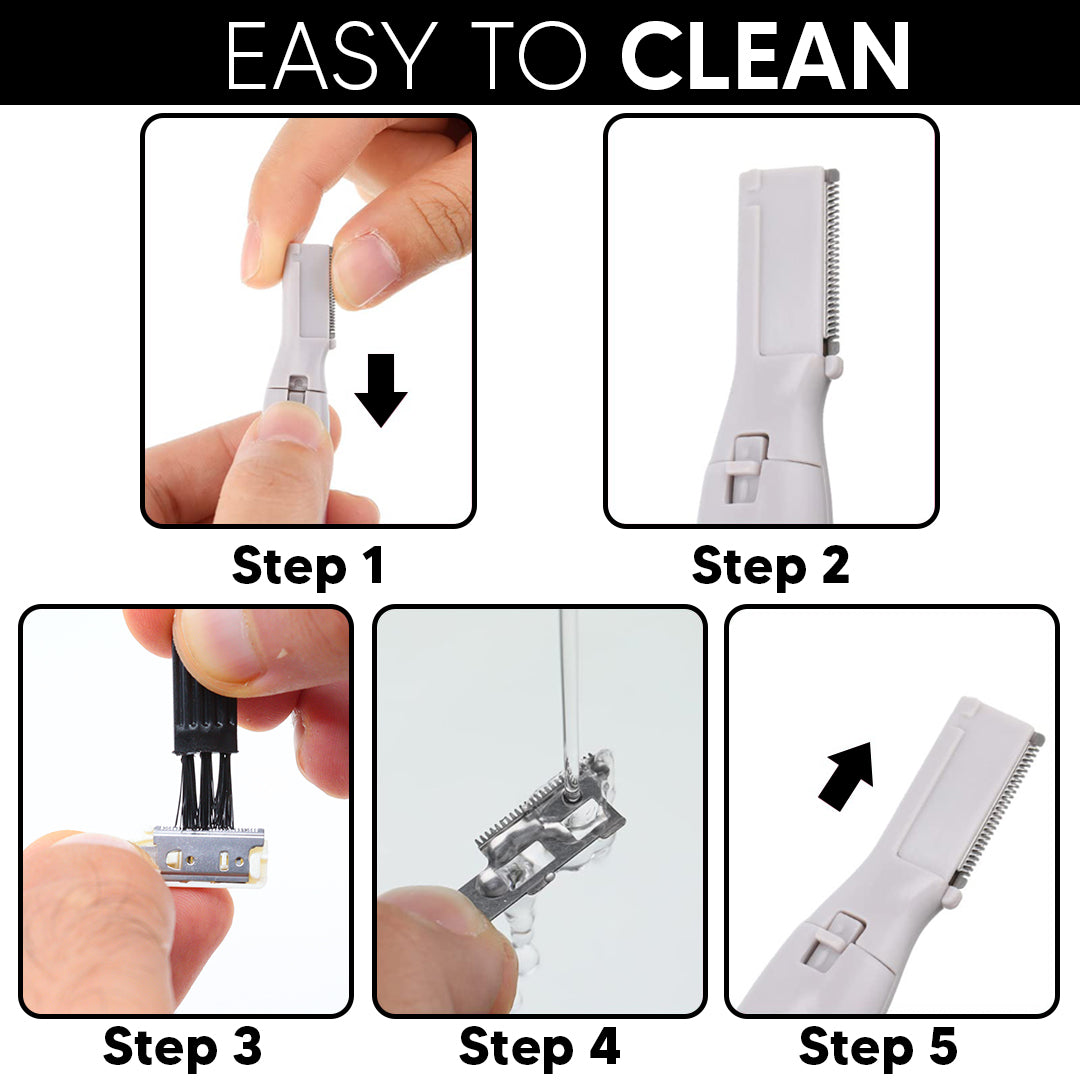 EASY TO CLEAN

Step 1

Step 2

Step 3

Step 4

Step 5