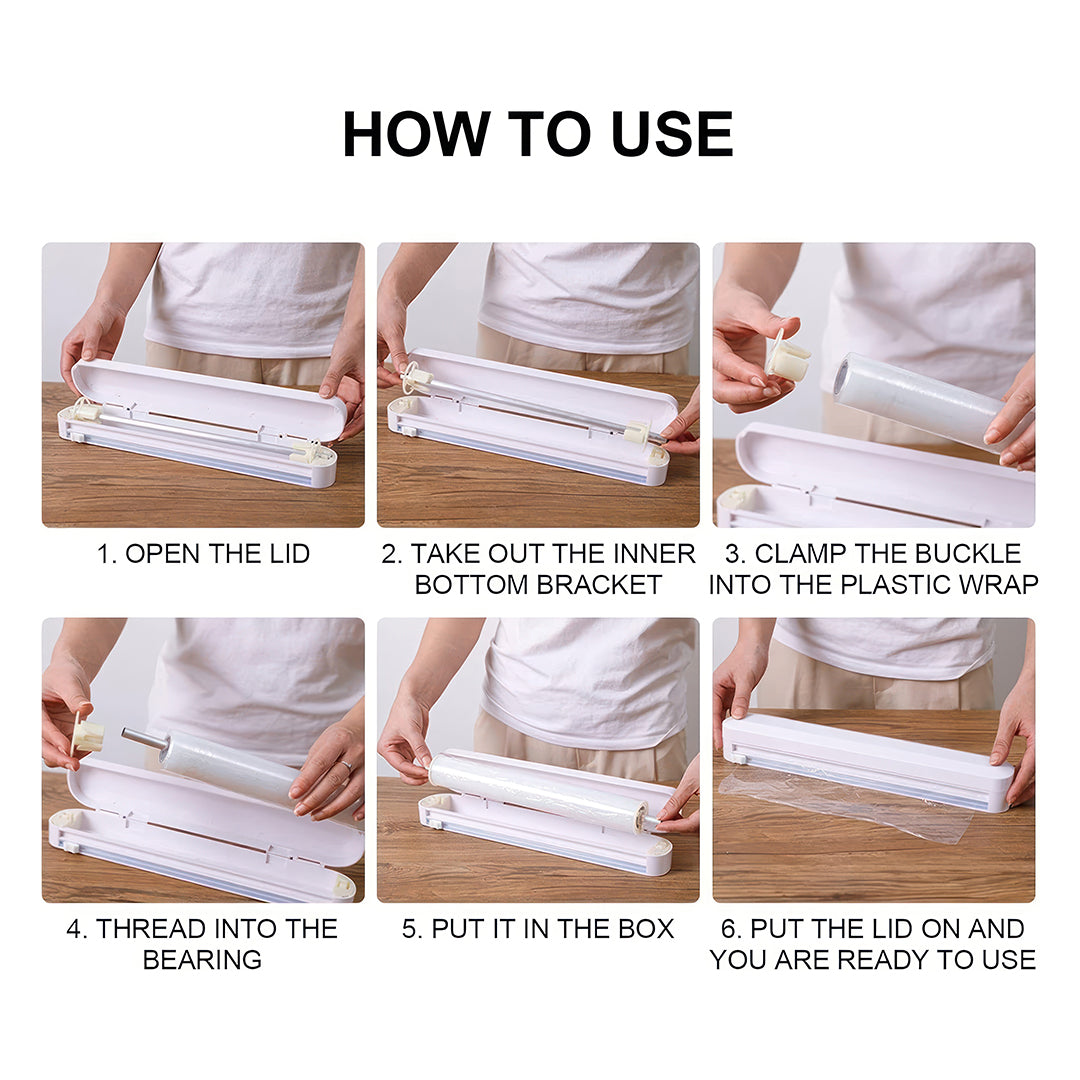 HOW TO USE

1. OPEN THE LID

2. TAKE OUT THE INNER BOTTOM BRACKET

3. CLAMP THE BUCKLE INTO THE PLASTIC WRAP

4. THREAD INTO THE BEARING

5. PUT IT IN THE BOX

6. PUT THE LID ON AND YOU ARE READY TO USE