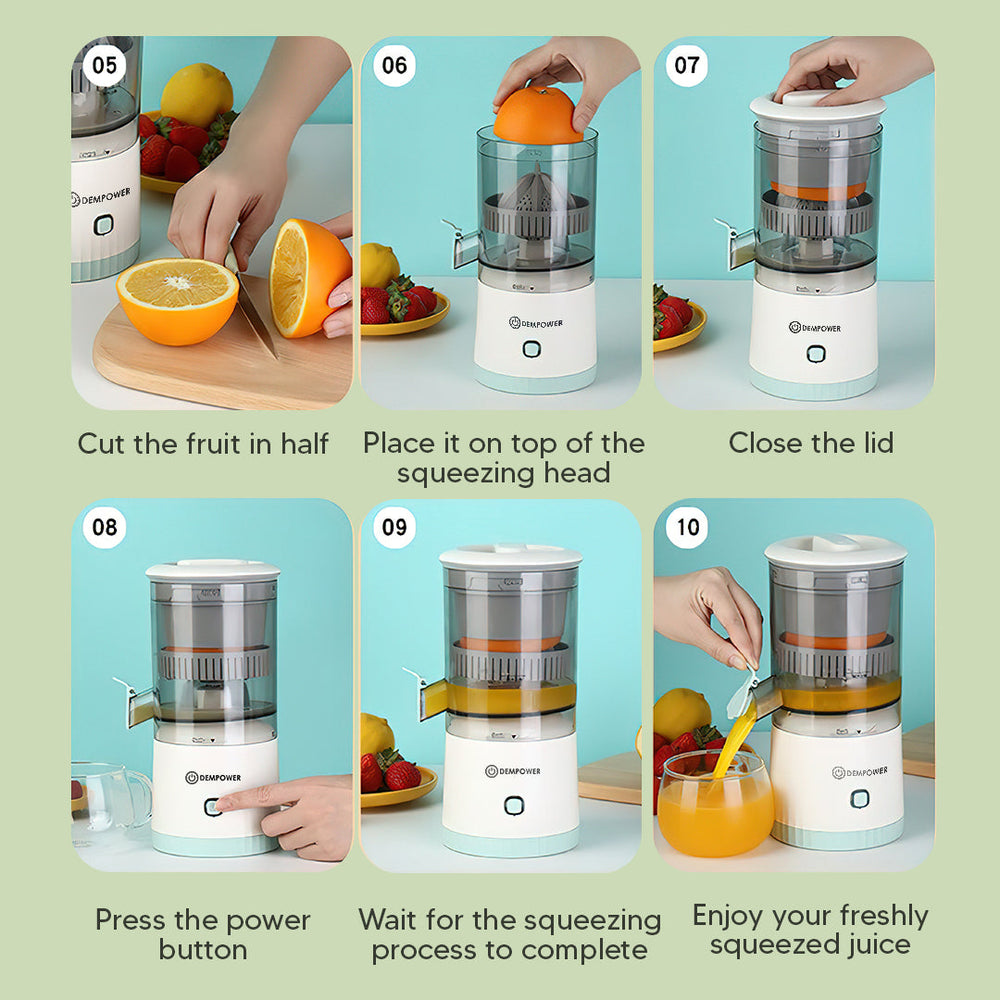 05

DEMPOWER

Cut the fruit in half

06

DEMPOWER

Place it on top of the squeezing head

07

DEMPOWER

Close the lid

08

DEMPOWER

Press the power button

09

DEMPOWER

Wait for the squeezing process to complete

10

DEMPOWER

Enjoy your freshly squeezed juice